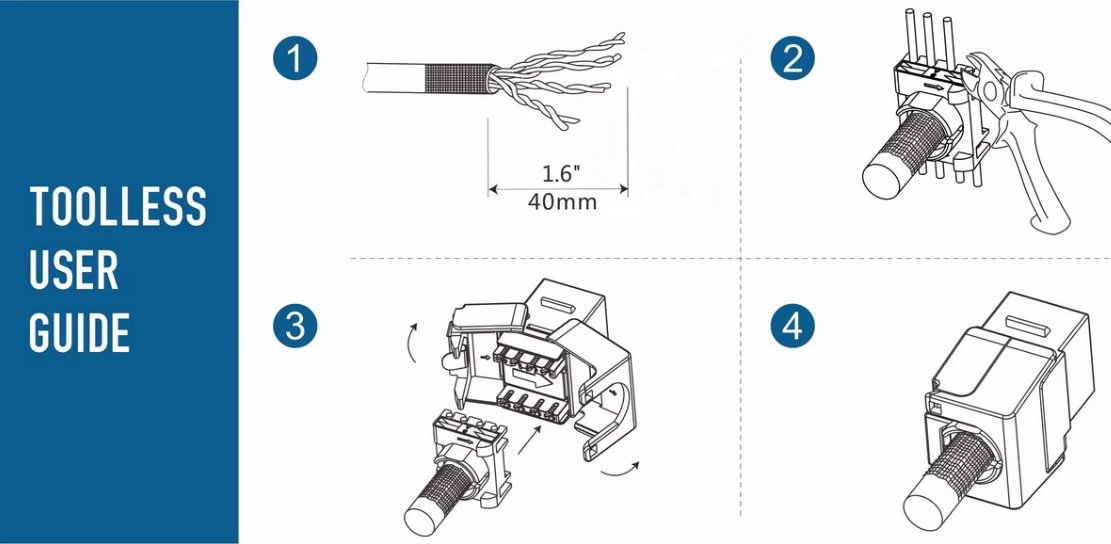 TOOLLESS USER GUIDE

1

1.6"
40mm

2

3

4